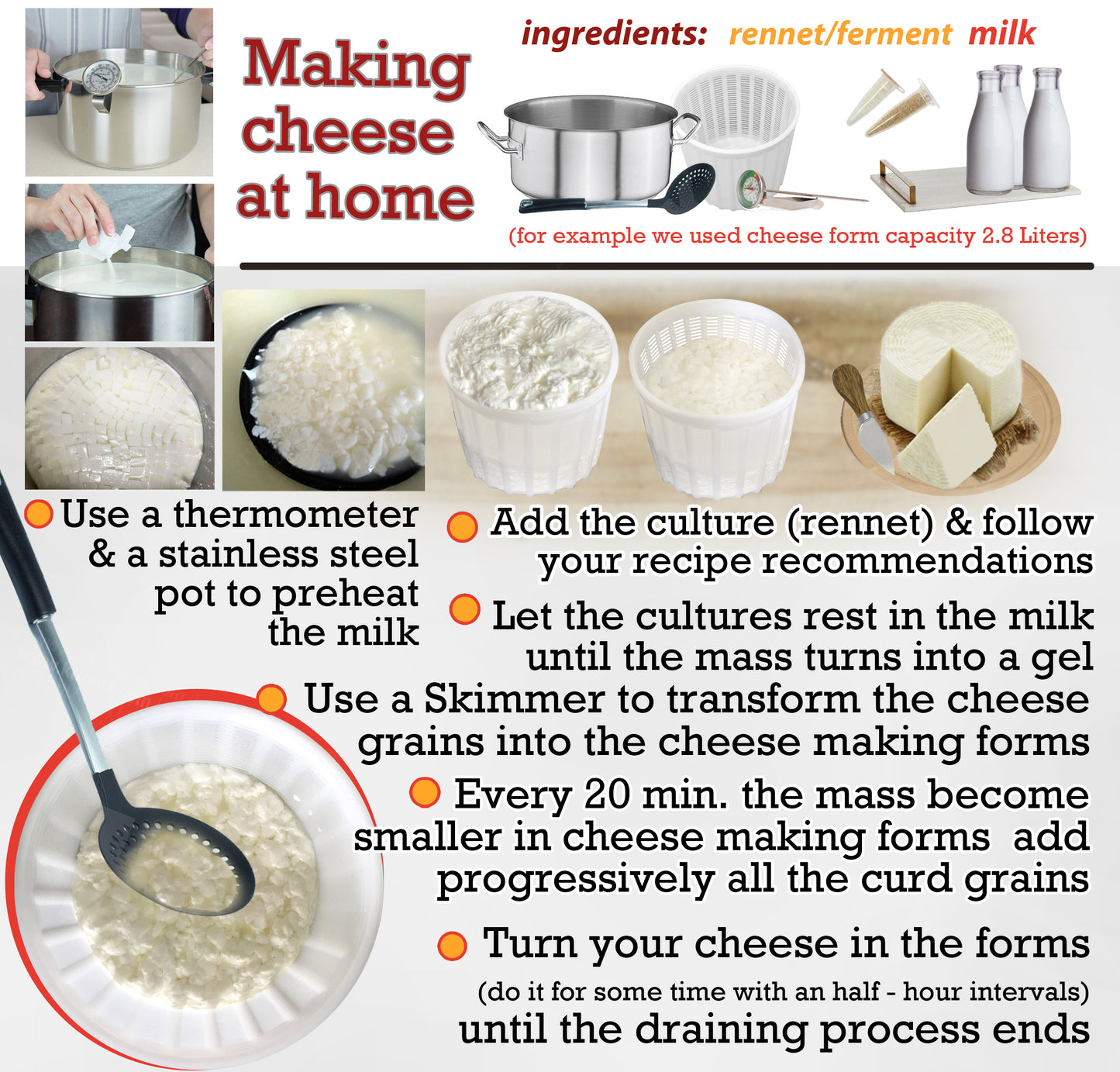 Making cheese at home

ingredients: rennet/ferment milk

(for example we used cheese form capacity 2.8 Liters)

Use a thermometer & a stainless steel pot to preheat the milk

Add the culture (rennet) & follow your recipe recommendations

Let the cultures rest in the milk until the mass turns into a gel

Use a Skimmer to transform the cheese grains into the cheese making forms

Every 20 min. the mass become smaller in cheese making forms add progressively all the curd grains

Turn your cheese in the forms (do it for some time with an half - hour intervals) until the draining process ends