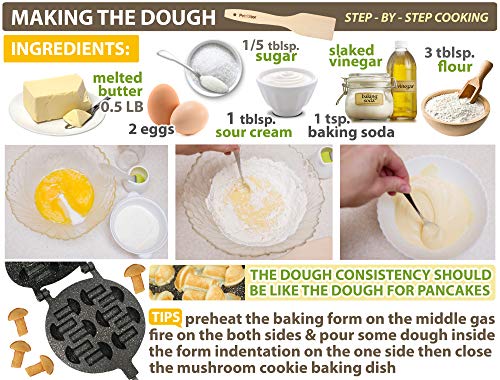 MAKING THE DOUGH

STEP - BY - STEP COOKING

INGREDIENTS:

melted butter 0.5 LB

2 eggs

1/5 tblsp. sugar

1 tblsp. sour cream

slaked vinegar

baking soda

Vinegar

1 tsp. baking soda

3 tblsp. flour

THE DOUGH CONSISTENCY SHOULD BE LIKE THE DOUGH FOR PANCAKES

TIPS preheat the baking form on the middle gas fire on the both sides & pour some dough inside the form indentation on the one side then close the mushroom cookie baking dish