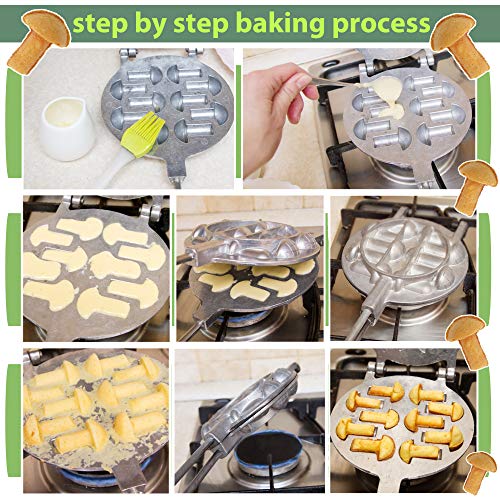 step by step baking process