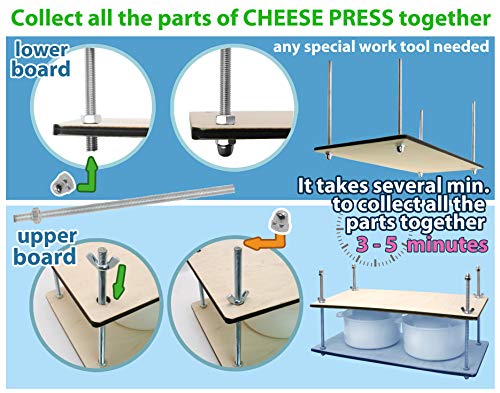 Collect all the parts of CHEESE PRESS together

lower board

any special work tool needed

It takes several min. to collect all the parts together

3 - 5 minutes

upper board