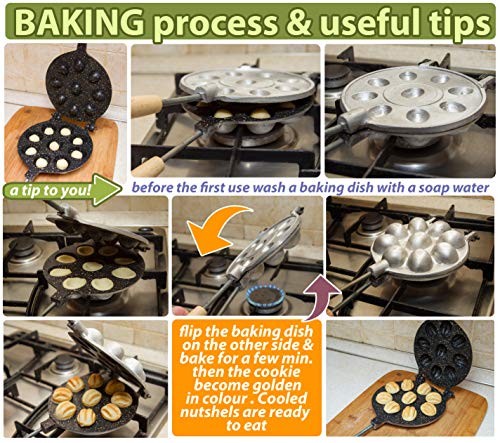 BAKING process & useful tips

a tip to you!

before the first use wash a baking dish with a soap water

flip the baking dish on the other side & bake for a few min. then the cookie become golden in colour . Cooled nutshels are ready to eat