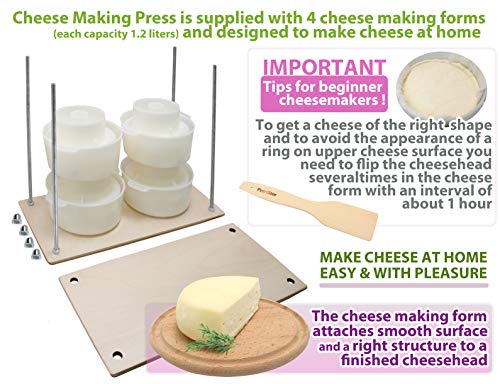 Cheese Making Press is supplied with 4 cheese making forms (each capacity 1.2 liters) and designed to make cheese at home

IMPORTANT
Tips for beginner cheesemakers !

To get a cheese of the right shape and to avoid the appearance of a ring on upper cheese surface you need to flip the cheesehead severaltimes in the cheese form with an interval of about 1 hour

PetriStor

MAKE CHEESE AT HOME EASY & WITH PLEASURE

The cheese making form attaches smooth surface and a right structure to a finished cheesehead