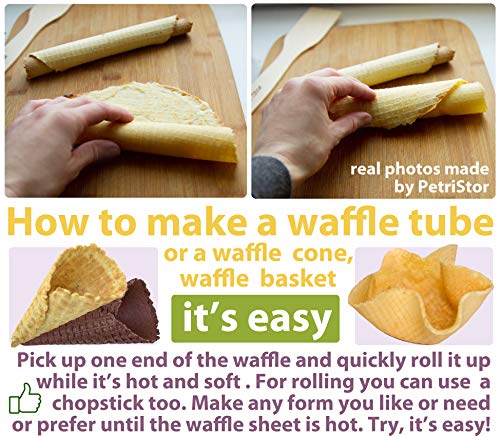 real photos made by PetriStor

How to make a waffle tube

or a waffle cone, waffle basket

it's easy

Pick up one end of the waffle and quickly roll it up while it's hot and soft . For rolling you can use a chopstick too. Make any form you like or need or prefer until the waffle sheet is hot. Try, it's easy!