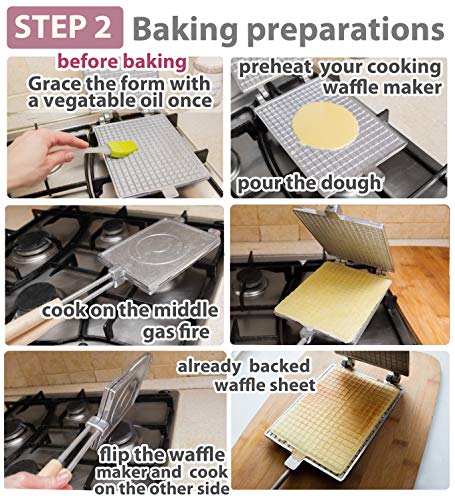 STEP 2 Baking preparations

before baking
Grace the form with a vegatable oil once

preheat your cooking waffle maker

pour the dough

cook on the middle gas fire

already backed waffle sheet

flip the waffle maker and cook on the other side