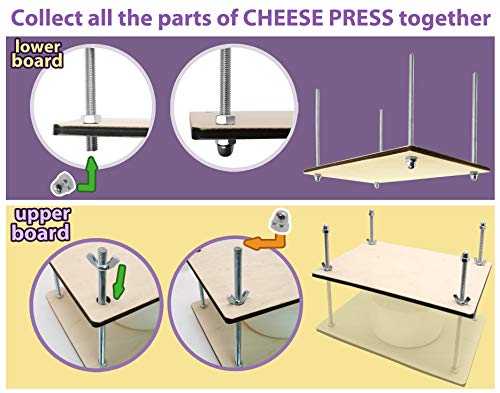 Collect all the parts of CHEESE PRESS together

lower board

upper board