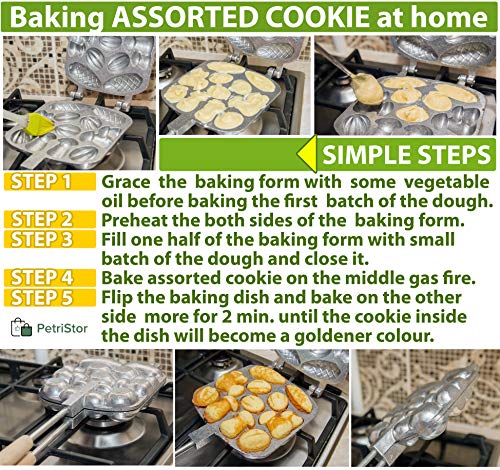 Baking ASSORTED COOKIE at home

SIMPLE STEPS

STEP 1 Grace the baking form with some vegetable oil before baking the first batch of the dough.

STEP 2 Preheat the both sides of the baking form.

STEP 3 Fill one half of the baking form with small batch of the dough and close it.

STEP 4 Bake assorted cookie on the middle gas fire.

STEP 5 Flip the baking dish and bake on the other side more for 2 min. until the cookie inside the dish will become a goldener colour.

PetriStor