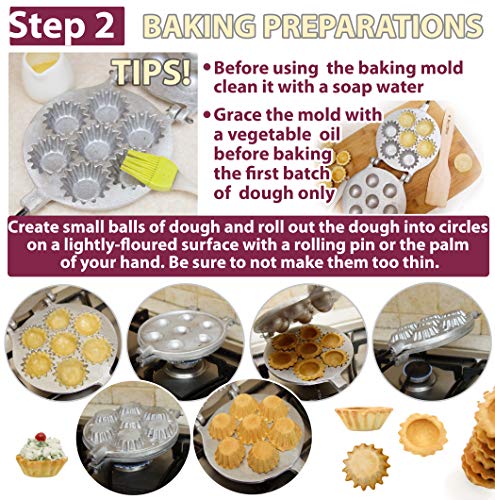 Step 2 BAKING PREPARATIONS

TIPS!

• Before using the baking mold clean it with a soap water

• Grace the mold with a vegetable oil before baking the first batch of dough only

Create small balls of dough and roll out the dough into circles on a lightly-floured surface with a rolling pin or the palm of your hand. Be sure to not make them too thin.