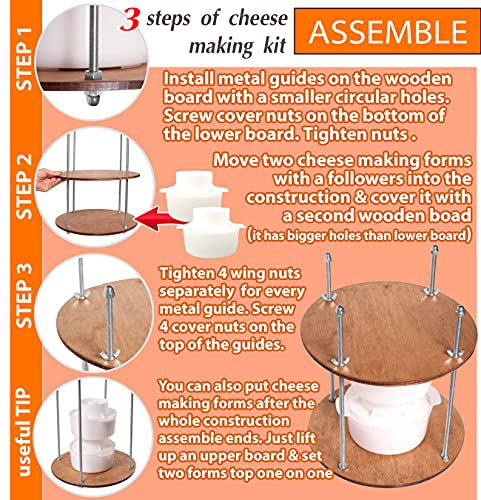 3 steps of cheese making kit

ASSEMBLE

STEP 1

Install metal guides on the wooden board with a smaller circular holes. Screw cover nuts on the bottom of the lower board. Tighten nuts .

STEP 2

Move two cheese making forms with a followers into the construction & cover it with a second wooden boad (it has bigger holes than lower board)

STEP 3

Tighten 4 wing nuts separately for every metal guide. Screw 4 cover nuts on the top of the guides.

useful TIP

You can also put cheese making forms after the whole construction assemble ends. Just lift up an upper board & set two forms top one on one